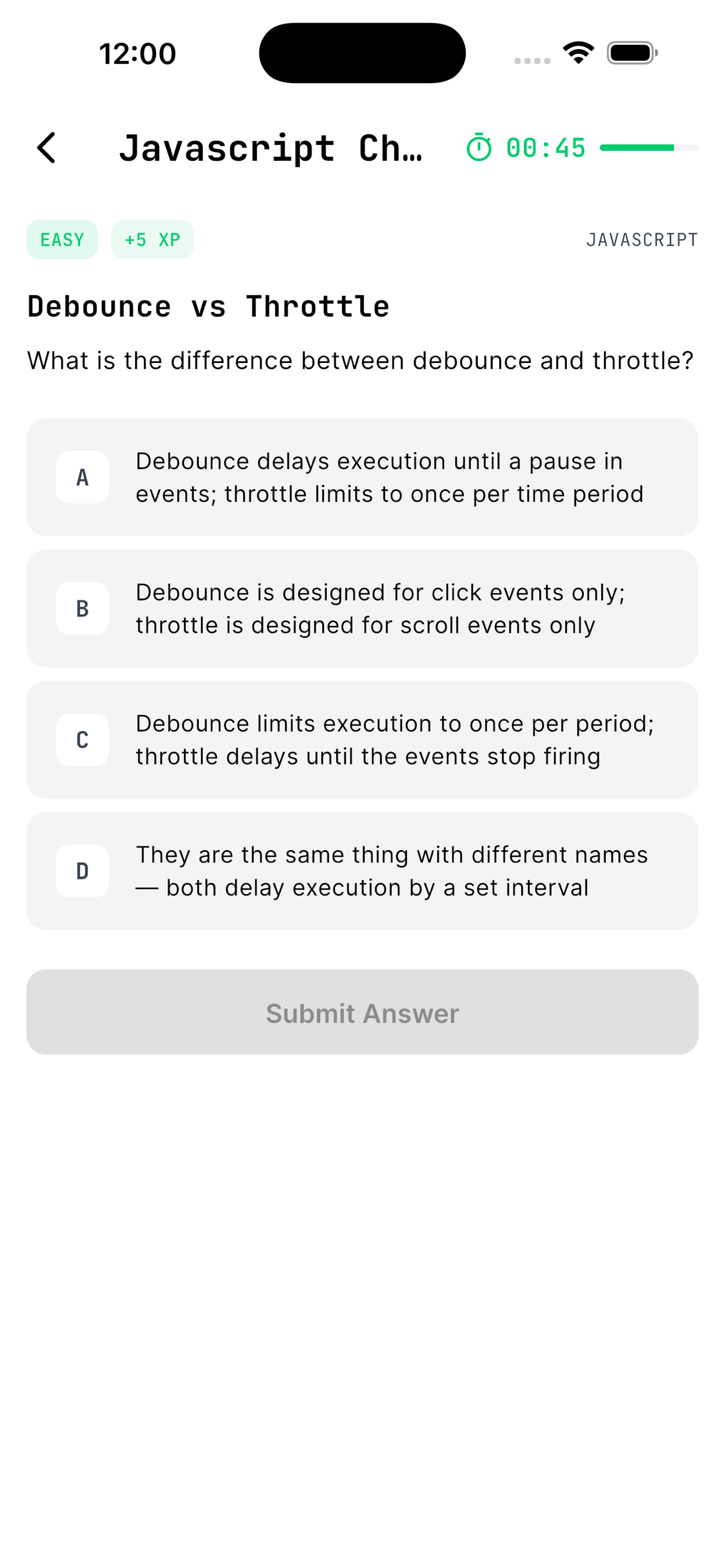 12:00

Javascript Ch…

00:45

EASY

+5 XP

JAVASCRIPT

Debounce vs Throttle

What is the difference between debounce and throttle?

A
Debounce delays execution until a pause in events; throttle limits to once per time period

B
Debounce is designed for click events only; throttle is designed for scroll events only

C
Debounce limits execution to once per period; throttle delays until the events stop firing

D
They are the same thing with different names — both delay execution by a set interval

Submit Answer